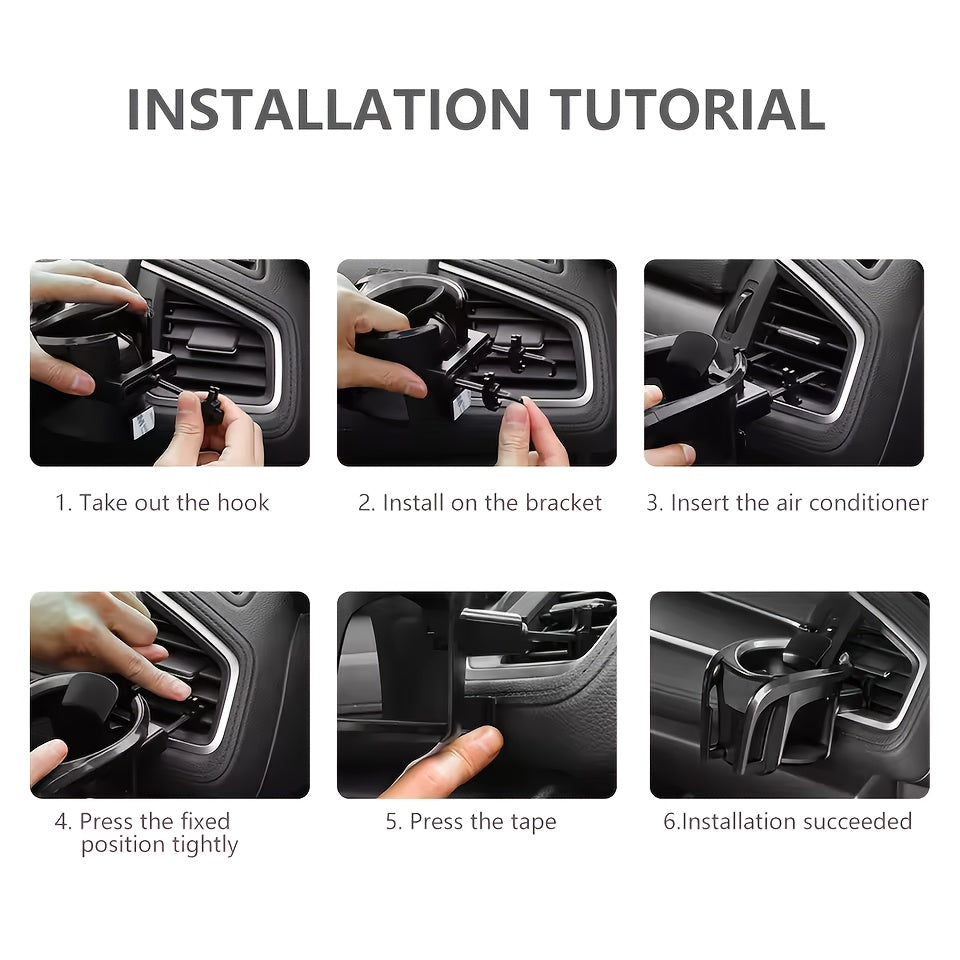 INSTALLATION TUTORIAL

1. Take out the hook

2. Install on the bracket

3. Insert the air conditioner

4. Press the fixed position tightly

5. Press the tape

6.Installation succeeded