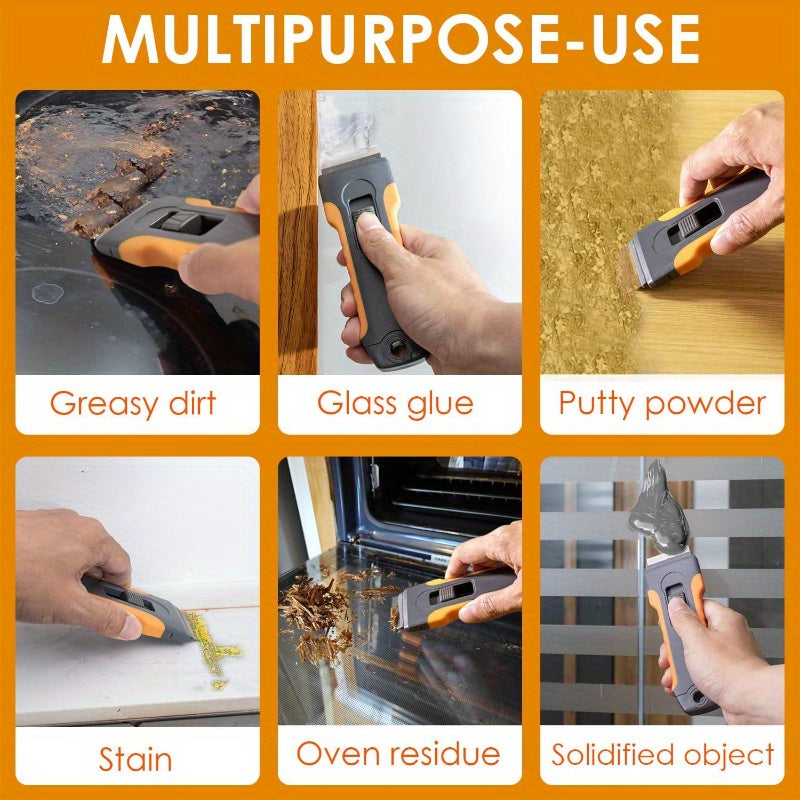 MULTIPURPOSE-USE

Greasy dirt

Glass glue

Putty powder

Stain

Oven residue

Solidified object