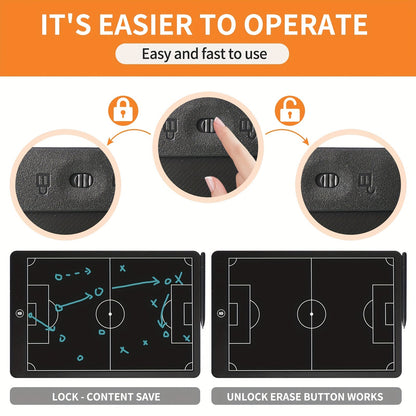 IT'S EASIER TO OPERATE

Easy and fast to use

LOCK - CONTENT SAVE

UNLOCK ERASE BUTTON WORKS