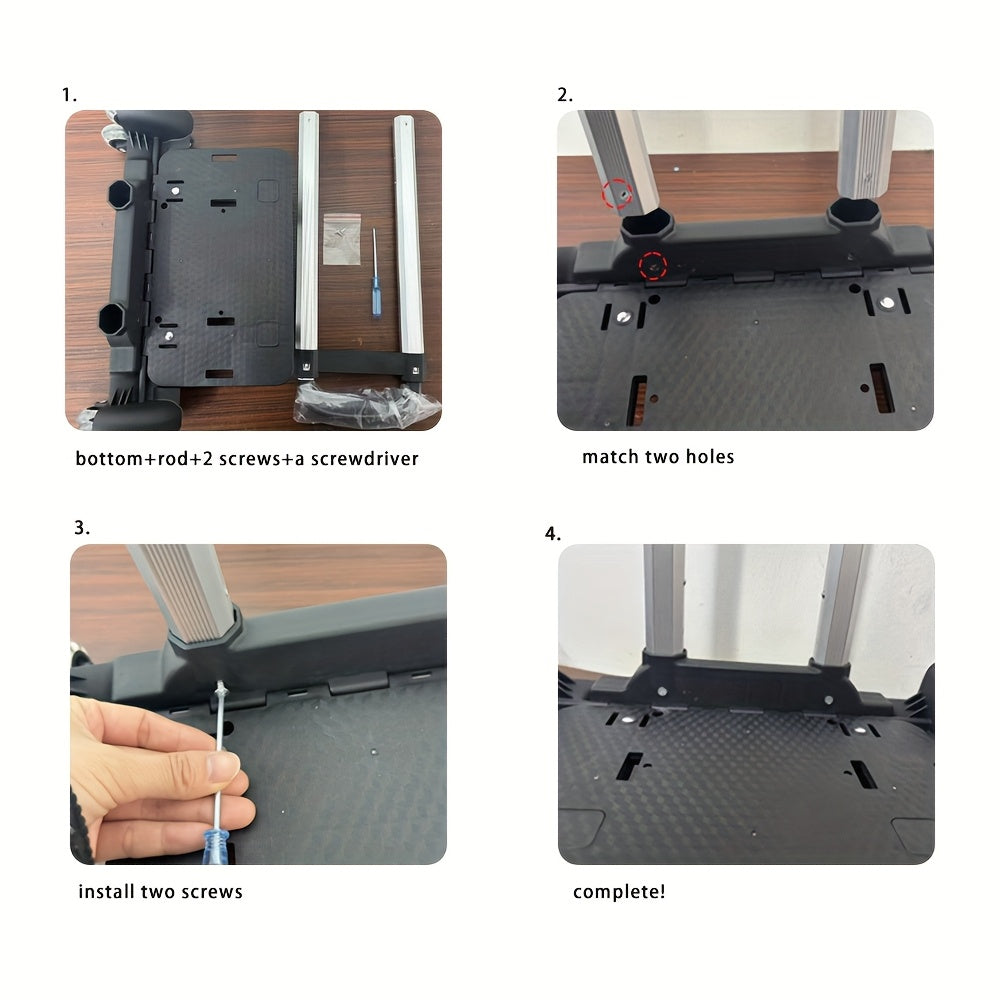 1.

bottom+rod+2 screws+a screwdriver

2.

match two holes

3.

install two screws

4.

complete!