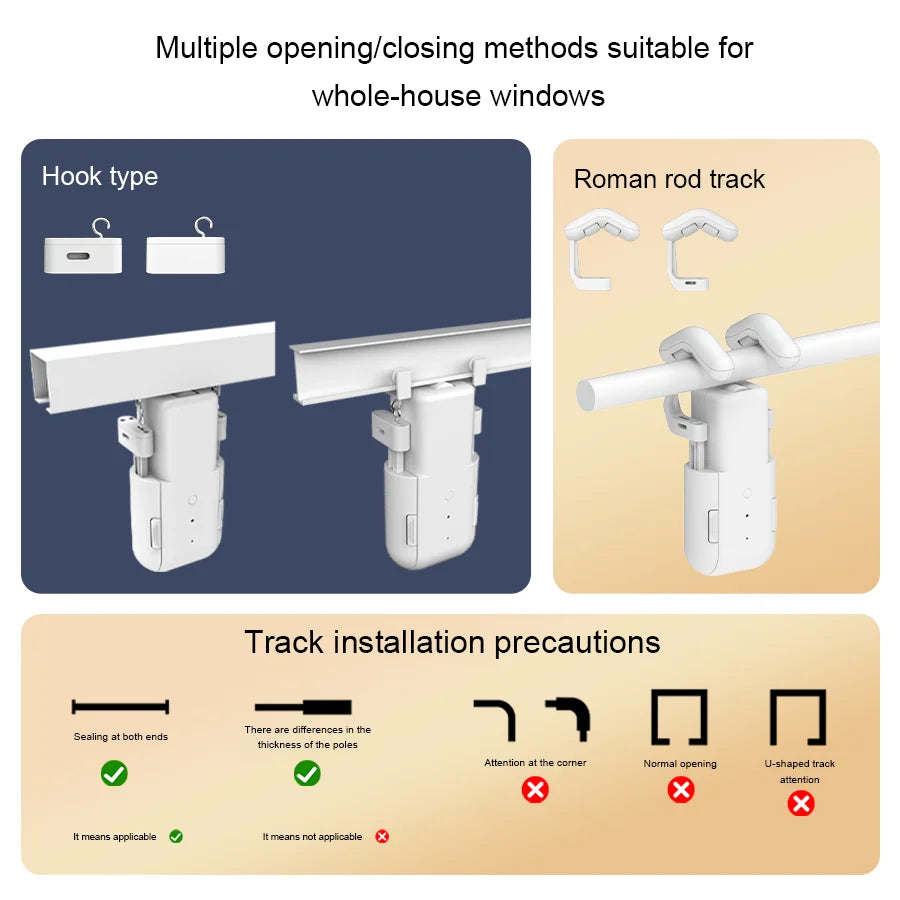 Multiple opening/closing methods suitable for whole-house windows

Hook type

Roman rod track

Track installation precautions

Sealing at both ends

There are differences in the thickness of the poles

Attention at the corner

Normal opening

U-shaped track attention

It means applicable

It means not applicable