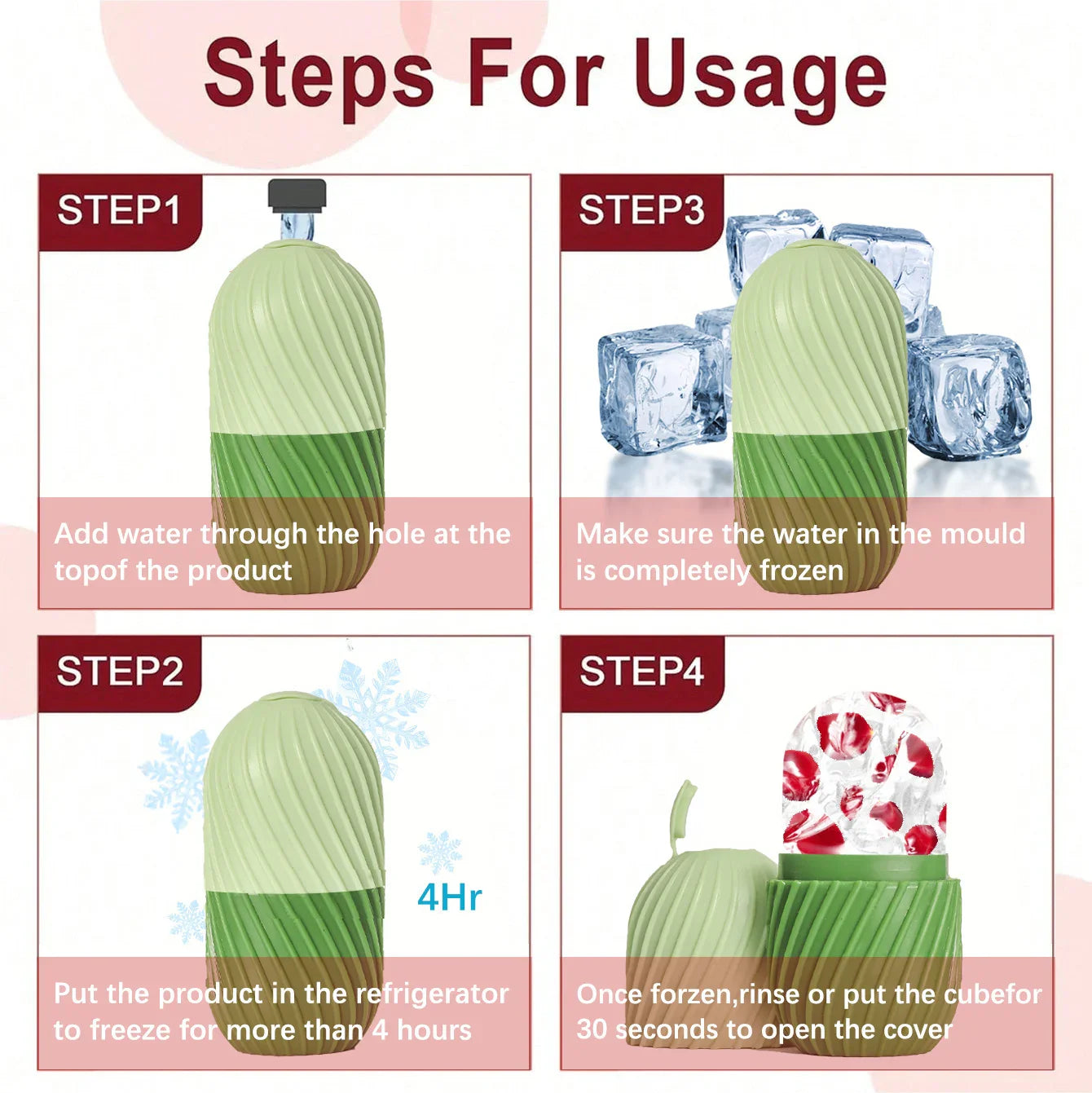 Steps For Usage

STEP1

Add water through the hole at the topof the product

STEP3

Make sure the water in the mould is completely frozen

STEP2

4Hr

Put the product in the refrigerator to freeze for more than 4 hours

STEP4

Once forzen,rinse or put the cubefor 30 seconds to open the cover