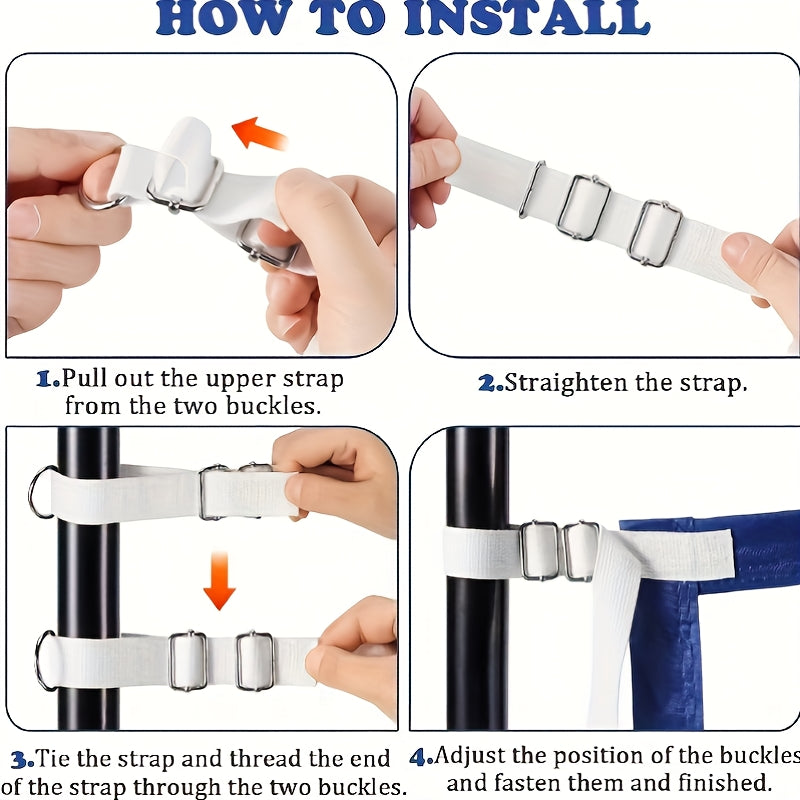 HOW TO INSTALL

1.Pull out the upper strap from the two buckles.

2.Straighten the strap.

3.Tie the strap and thread the end of the strap through the two buckles.

4.Adjust the position of the buckles and fasten them and finished.